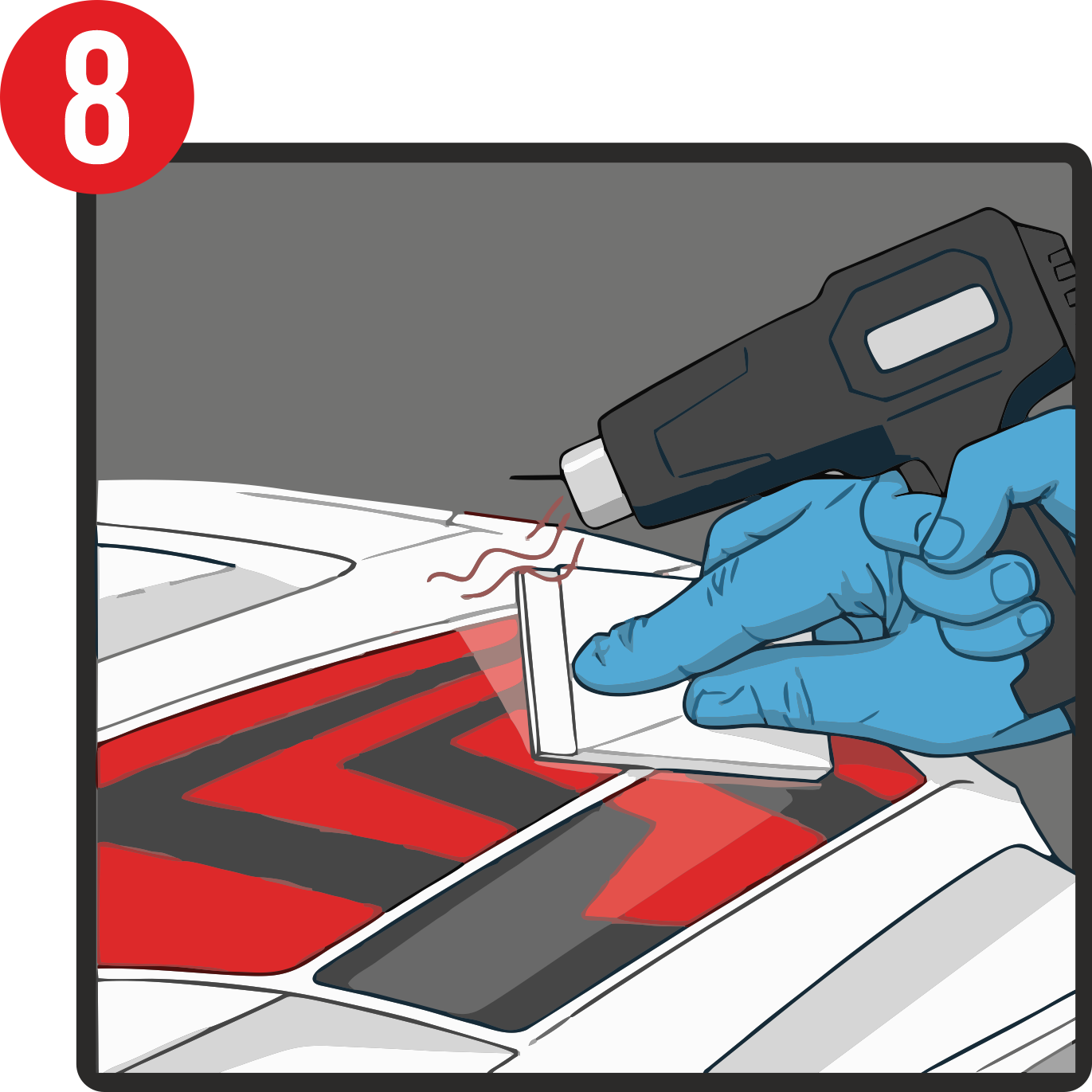 8